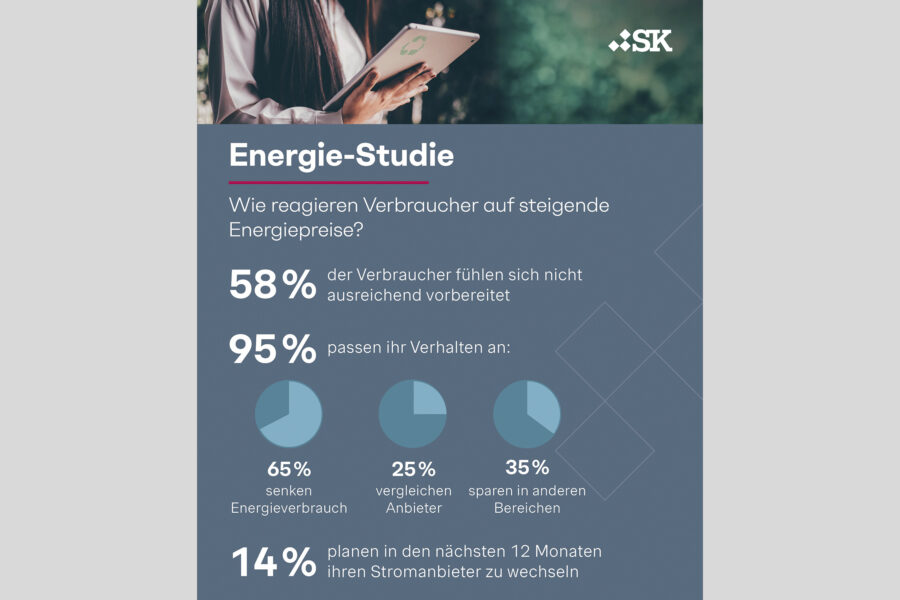 SK

Energie-Studie

Wie reagieren Verbraucher auf steigende Energiepreise?

58 % der Verbraucher fühlen sich nicht ausreichend vorbereitet

95 % passen ihr Verhalten an:

65 %
senken Energieverbrauch

25 %
vergleichen Anbieter

35 %
sparen in anderen Bereichen

14 % planen in den nächsten 12 Monaten ihren Stromanbieter zu wechseln